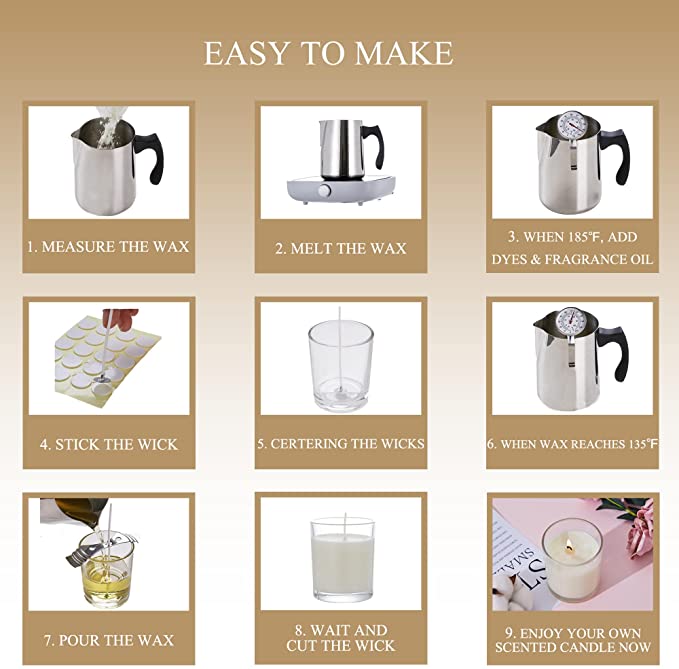 EASY TO MAKE

1. MEASURE THE WAX

2. MELT THE WAX

3. WHEN 185℉, ADD DYES & FRAGRANCE OIL

4. STICK THE WICK

5. CERTERING THE WICKS

6. WHEN WAX REACHES 135℉

7. POUR THE WAX

8. WAIT AND CUT THE WICK

9. ENJOY YOUR OWN SCENTED CANDLE NOW