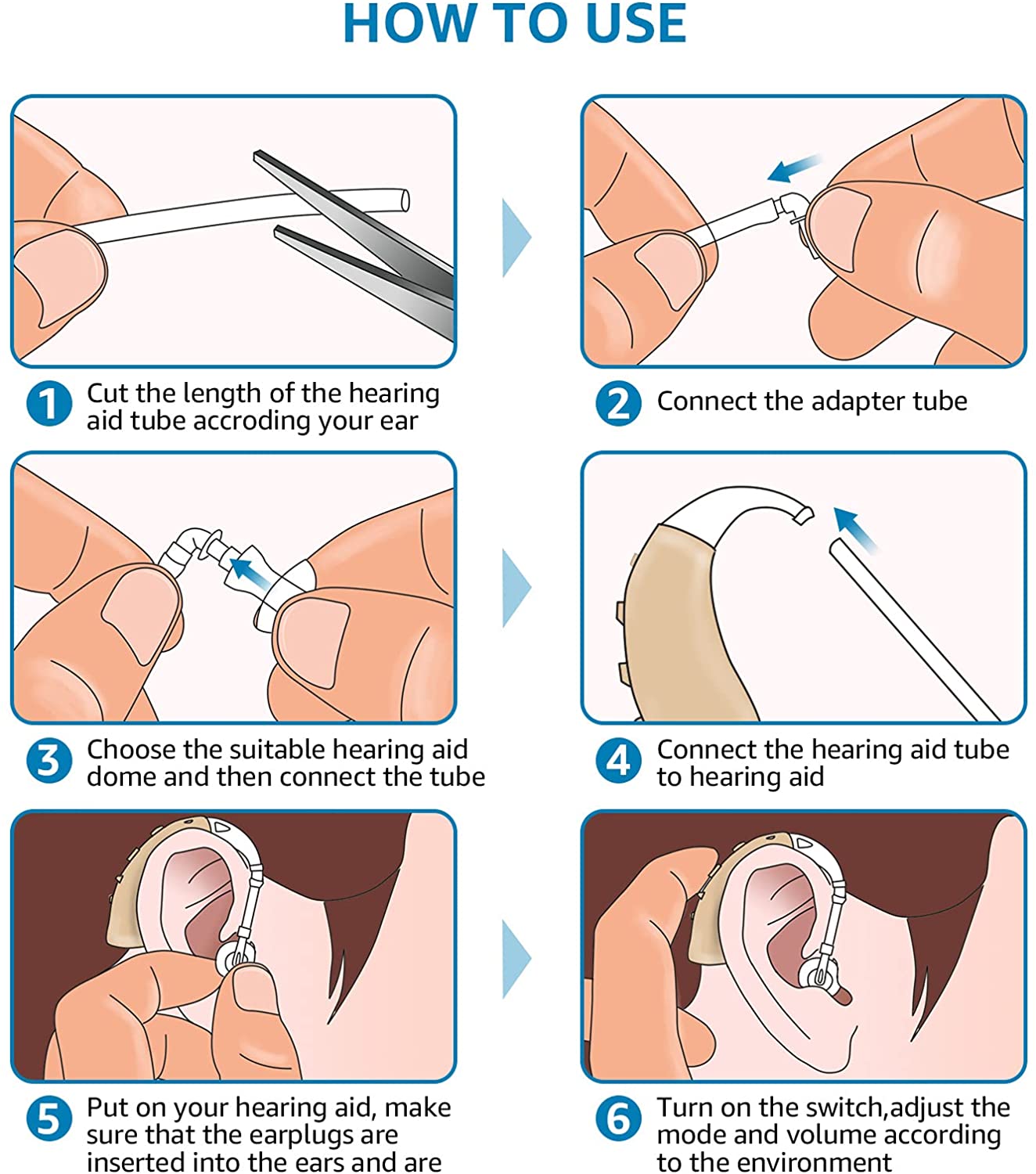 HOW TO USE

1 Cut the length of the hearing aid tube accroding your ear

2 Connect the adapter tube

3 Choose the suitable hearing aid dome and then connect the tube

4 Connect the hearing aid tube to hearing aid

5 Put on your hearing aid, make sure that the earplugs are inserted into the ears and are

6 Turn on the switch,adjust the mode and volume according to the environment