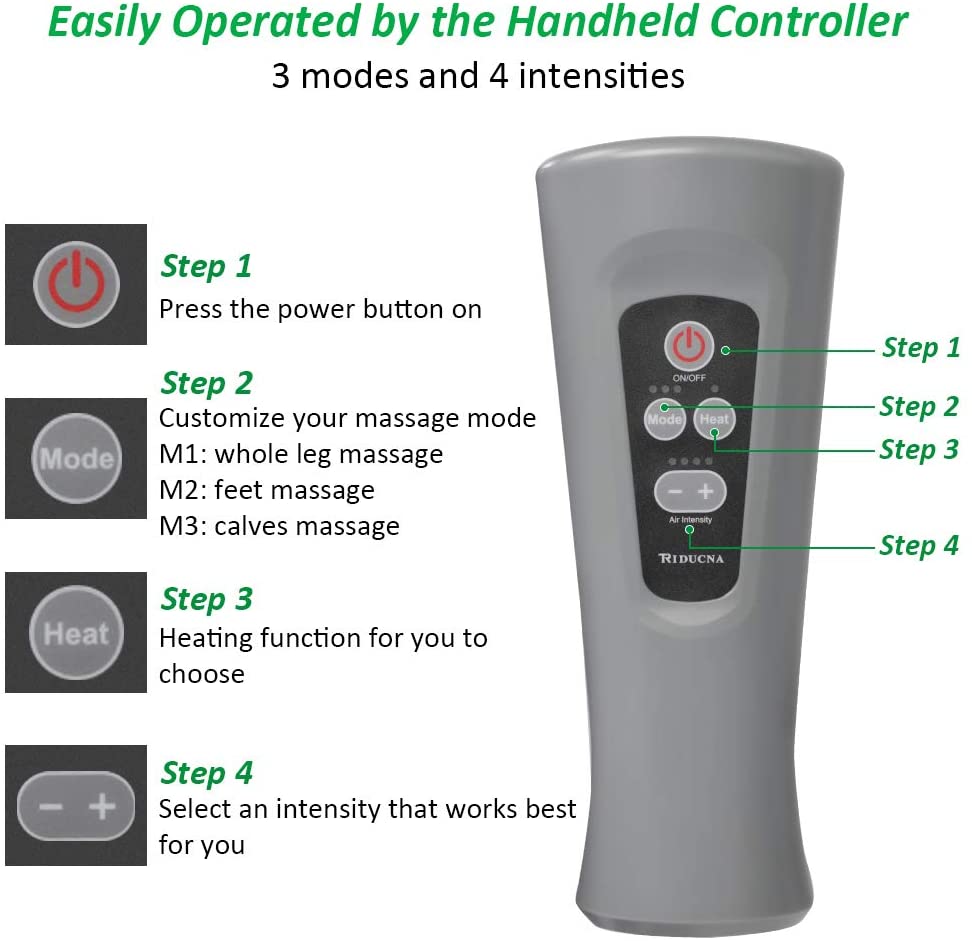 Easily Operated by the Handheld Controller
3 modes and 4 intensities

Step 1
Press the power button on

Mode

Step 2
Customize your massage mode
M1: whole leg massage
M2: feet massage
M3: calves massage

Heat

Step 3
Heating function for you to choose

− +

Step 4
Select an intensity that works best for you

ON/OFF
Mode
Heat
− +
Air Intensity
RIDUCNA

Step 1
Step 2
Step 3
Step 4