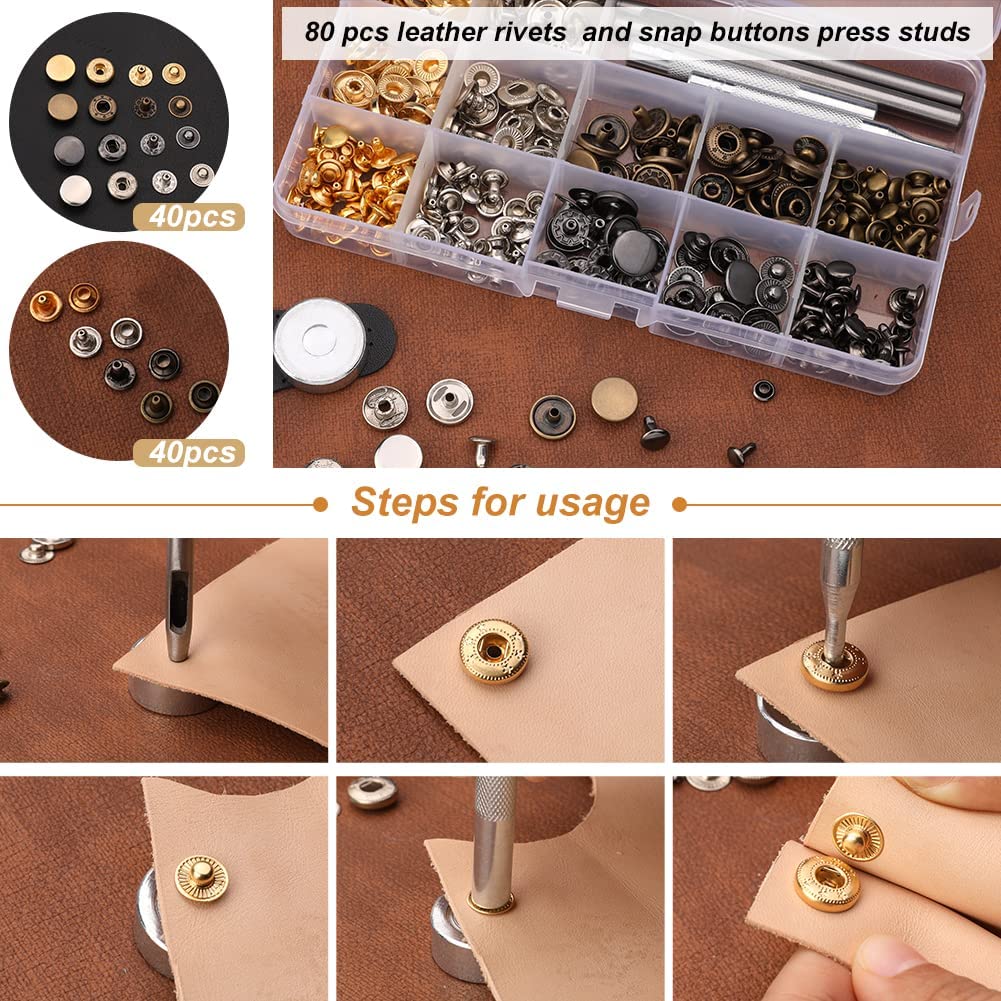 80 pcs leather rivets and snap buttons press studs

40pcs

40pcs

Steps for usage