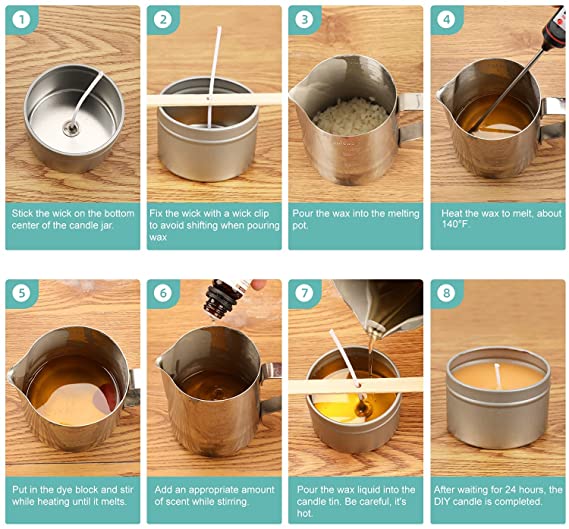 1
Stick the wick on the bottom center of the candle jar.

2
Fix the wick with a wick clip to avoid shifting when pouring wax

3
Pour the wax into the melting pot.

4
Heat the wax to melt, about 140°F.

5
Put in the dye block and stir while heating until it melts.

6
Add an appropriate amount of scent while stirring.

7
Pour the wax liquid into the candle tin. Be careful, it's hot.

8
After waiting for 24 hours, the DIY candle is completed.