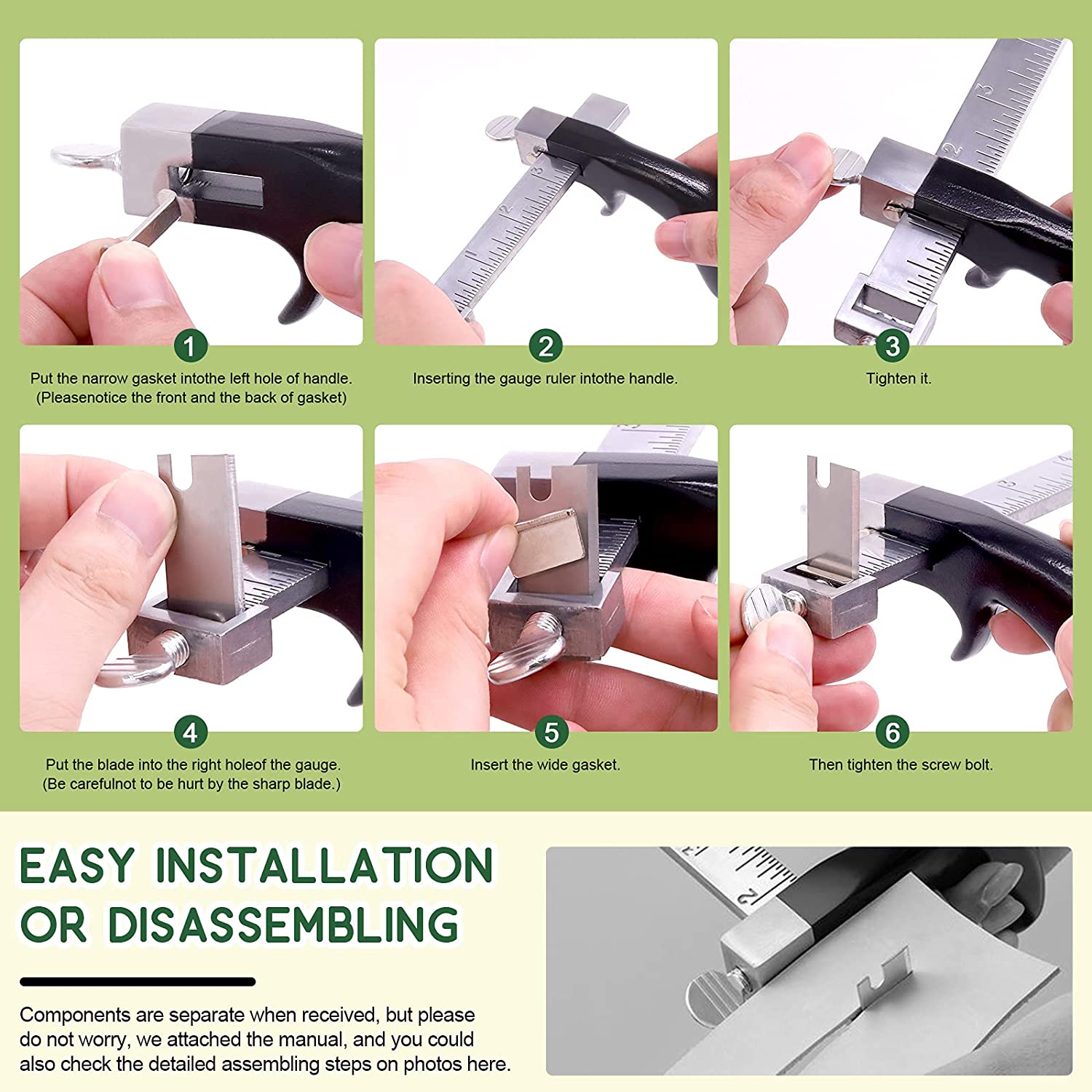 1

Put the narrow gasket intothe left hole of handle. (Pleasenotice the front and the back of gasket)

2

Inserting the gauge ruler intothe handle.

3

Tighten it.

4

Put the blade into the right holeof the gauge. (Be carefulnot to be hurt by the sharp blade.)

5

Insert the wide gasket.

6

Then tighten the screw bolt.

EASY INSTALLATION OR DISASSEMBLING

Components are separate when received, but please do not worry, we attached the manual, and you could also check the detailed assembling steps on photos here.