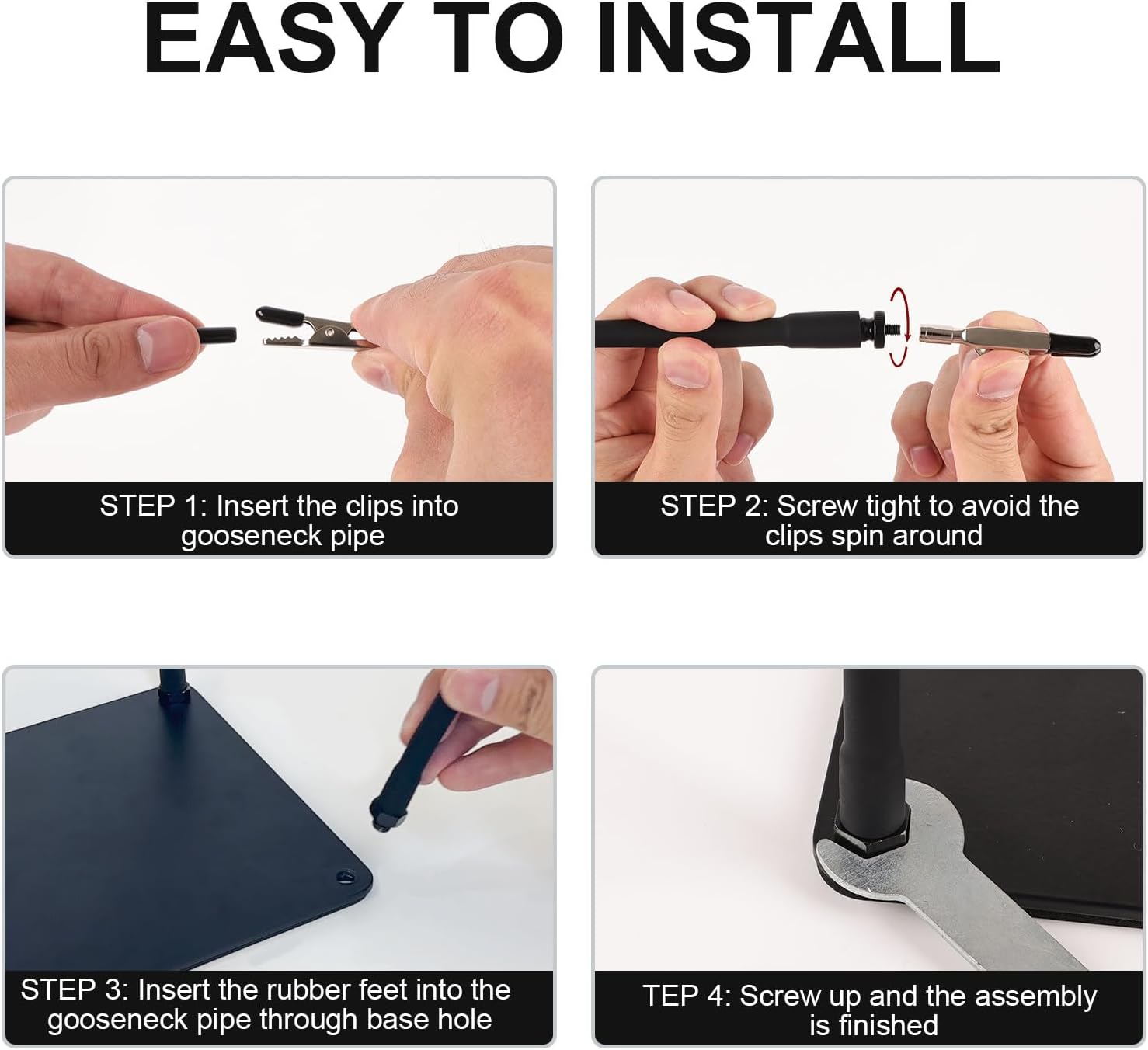 EASY TO INSTALL

STEP 1: Insert the clips into gooseneck pipe

STEP 2: Screw tight to avoid the clips spin around

STEP 3: Insert the rubber feet into the gooseneck pipe through base hole

TEP 4: Screw up and the assembly is finished