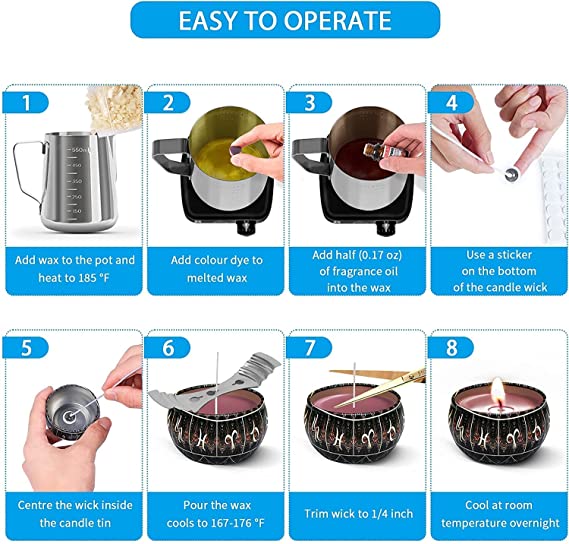 EASY TO OPERATE

1

550ml
450
350
250
150

Add wax to the pot and heat to 185 °F

2

Add colour dye to melted wax

3

Add half (0.17 oz) of fragrance oil into the wax

4

Use a sticker on the bottom of the candle wick

5

Centre the wick inside the candle tin

6

Pour the wax cools to 167-176 °F

7

Trim wick to 1/4 inch

8

Cool at room temperature overnight