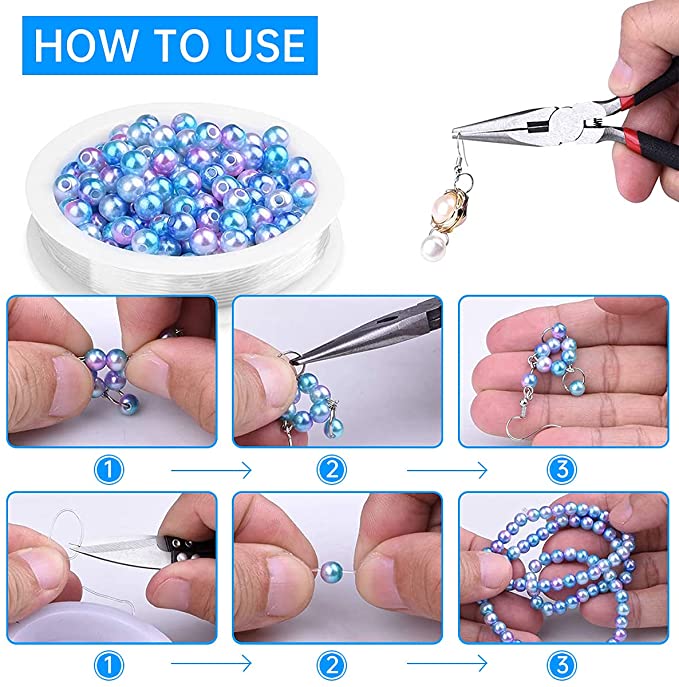 HOW TO USE

1

2

3

1

2

3