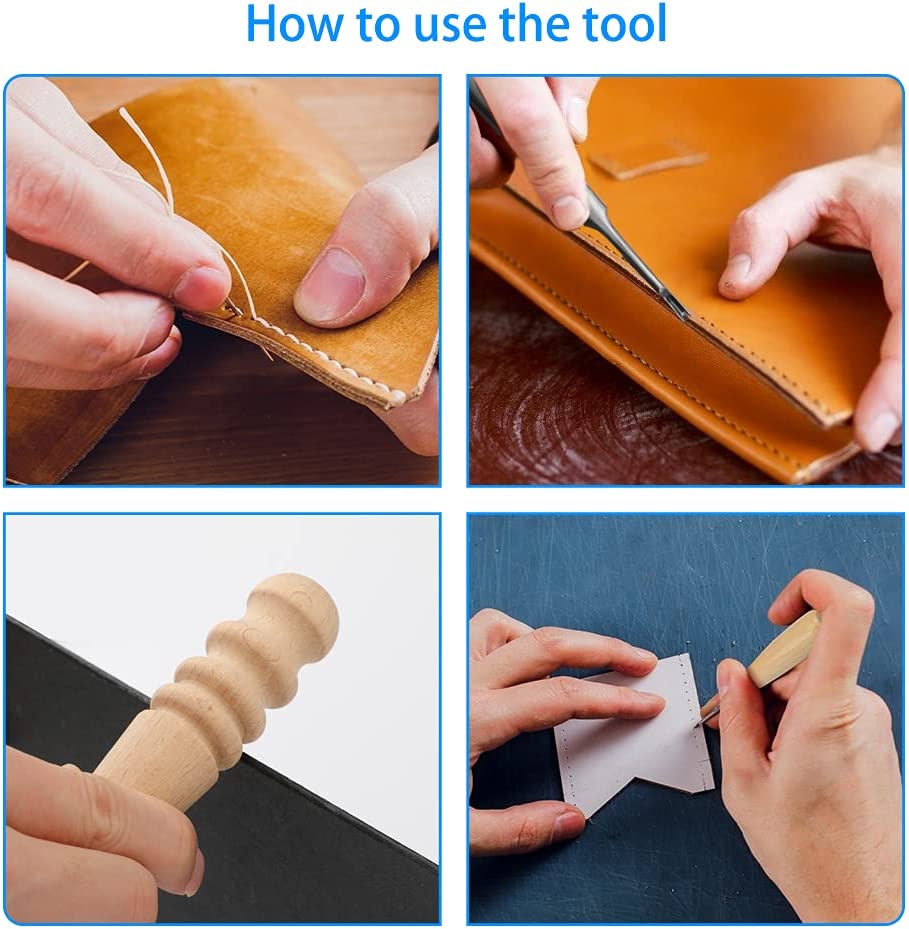 How to use the tool