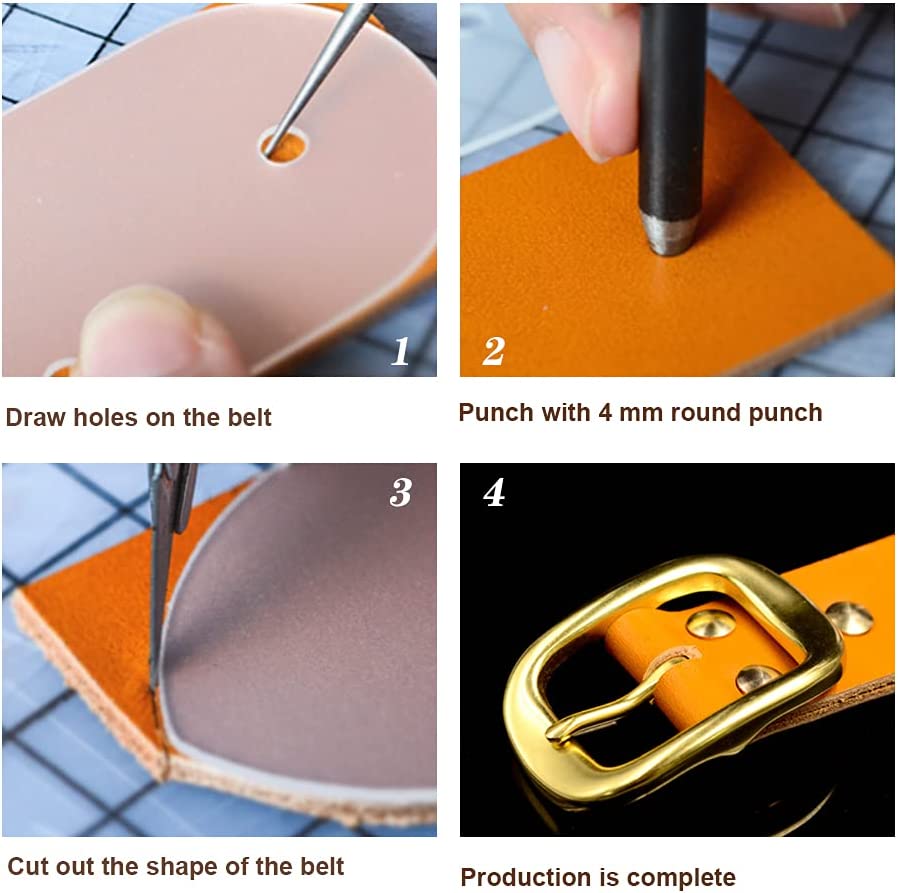 1

Draw holes on the belt

2

Punch with 4 mm round punch

3

Cut out the shape of the belt

4

Production is complete