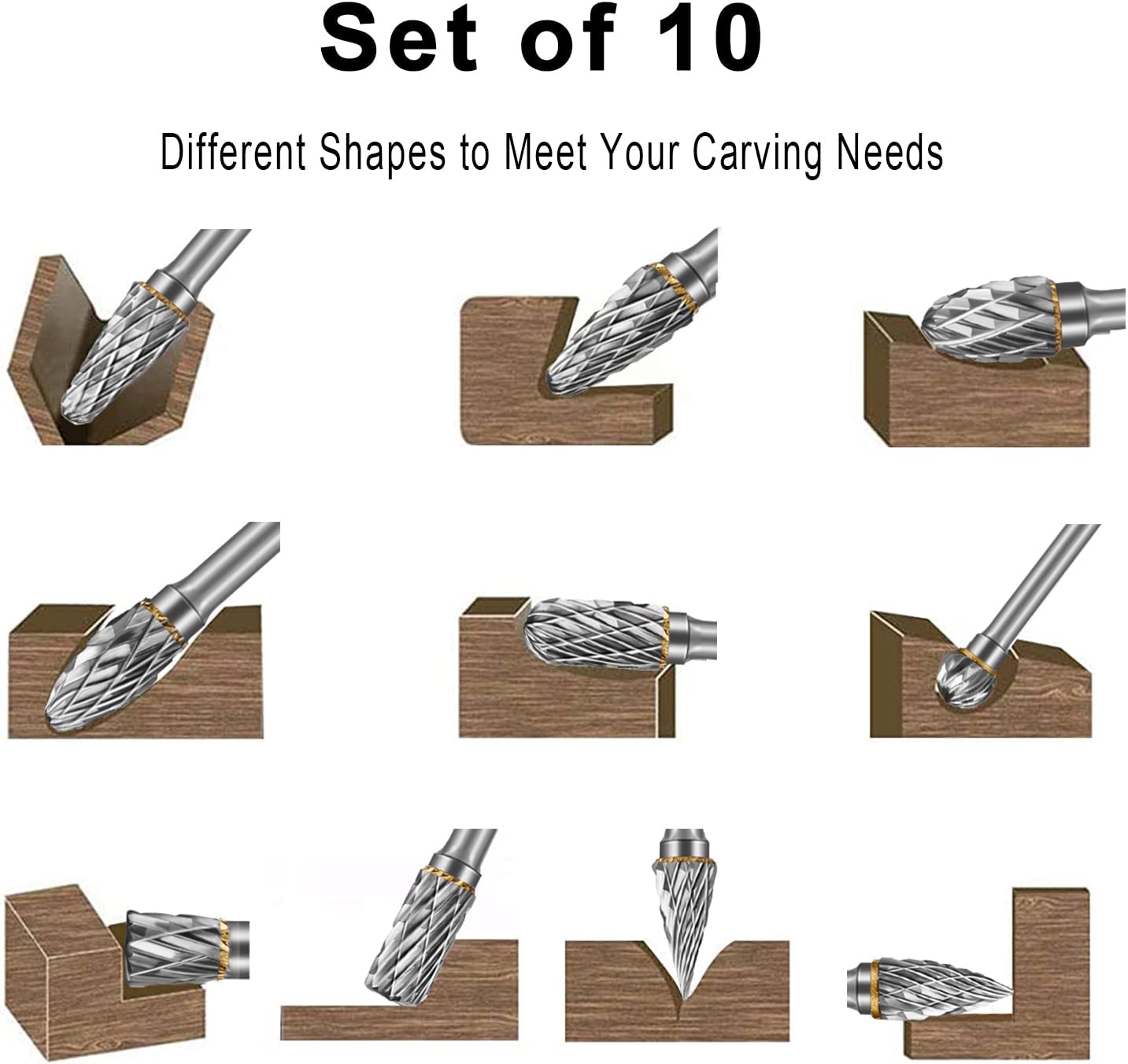 Set of 10

Different Shapes to Meet Your Carving Needs