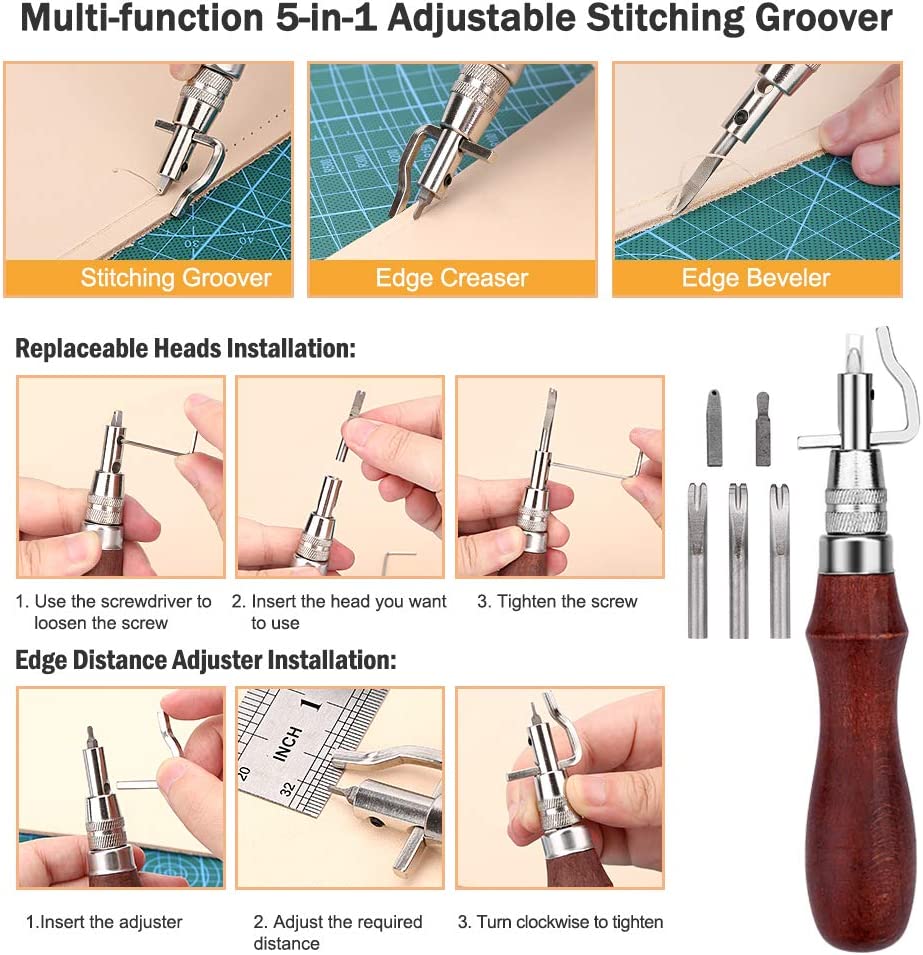 Multi-function 5-in-1 Adjustable Stitching Groover

Stitching Groover

Edge Creaser

Edge Beveler

Replaceable Heads Installation:

1. Use the screwdriver to loosen the screw

2. Insert the head you want to use

3. Tighten the screw

Edge Distance Adjuster Installation:

INCH 1

20

32

1.Insert the adjuster

2. Adjust the required distance

3. Turn clockwise to tighten