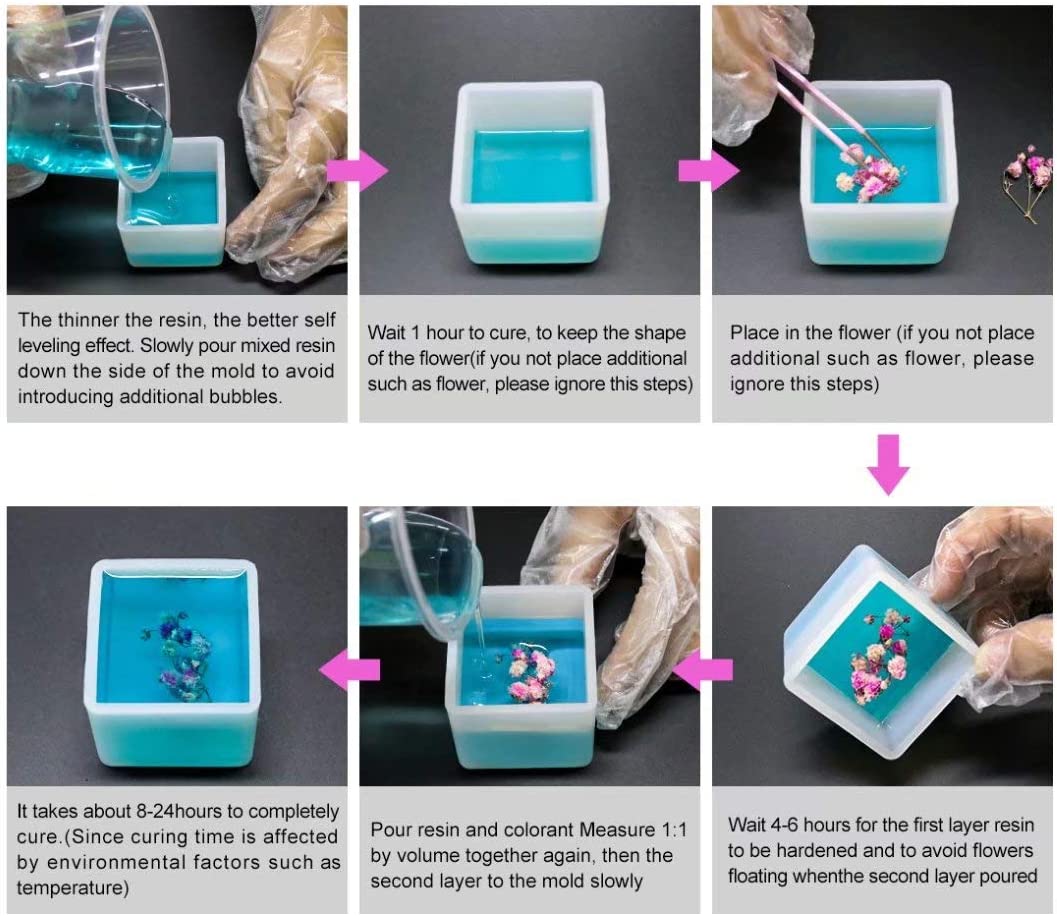 The thinner the resin, the better self leveling effect. Slowly pour mixed resin down the side of the mold to avoid introducing additional bubbles.

Wait 1 hour to cure, to keep the shape of the flower(if you not place additional such as flower, please ignore this steps)

Place in the flower (if you not place additional such as flower, please ignore this steps)

Wait 4-6 hours for the first layer resin to be hardened and to avoid flowers floating whenthe second layer poured

Pour resin and colorant Measure 1:1 by volume together again, then the second layer to the mold slowly

It takes about 8-24hours to completely cure.(Since curing time is affected by environmental factors such as temperature)