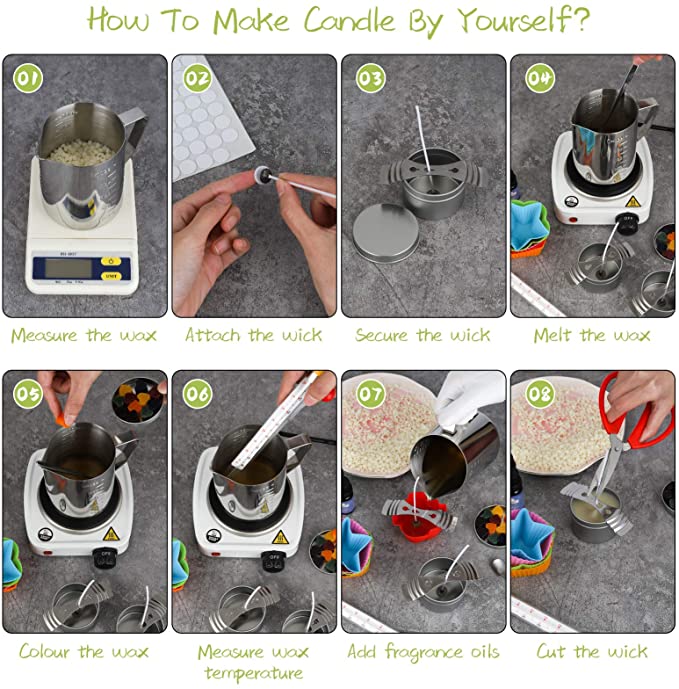 How To Make Candle By Yourself?

01

Measure the wax

02

Attach the wick

03

Secure the wick

04

Melt the wax

05

Colour the wax

06

Measure wax temperature

07

Add fragrance oils

08

Cut the wick