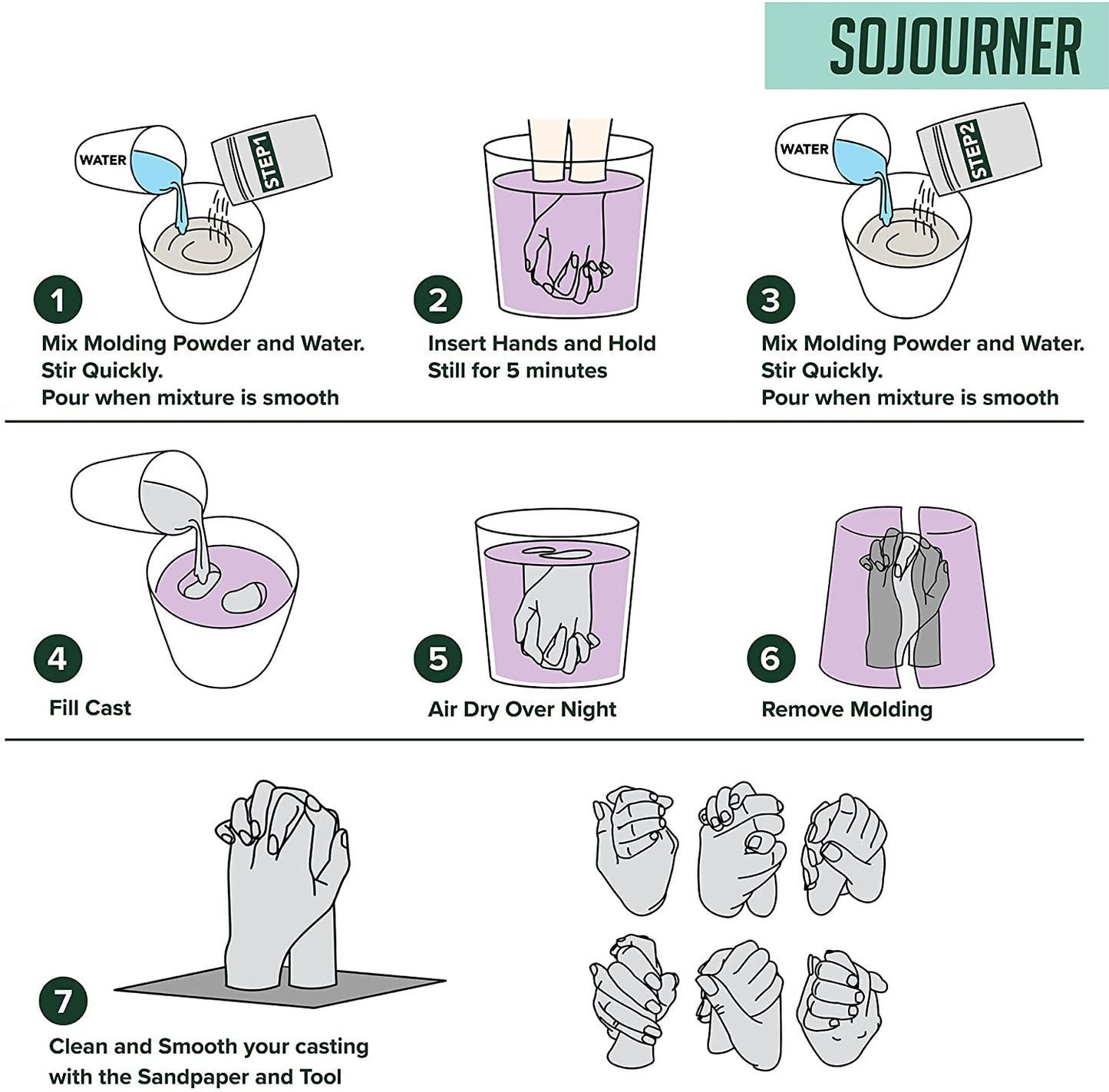 SOJOURNER

WATER

STEP1

1

Mix Molding Powder and Water.
Stir Quickly.
Pour when mixture is smooth

2

Insert Hands and Hold
Still for 5 minutes

WATER

STEP2

3

Mix Molding Powder and Water.
Stir Quickly.
Pour when mixture is smooth

4

Fill Cast

5

Air Dry Over Night

6

Remove Molding

7

Clean and Smooth your casting with the Sandpaper and Tool