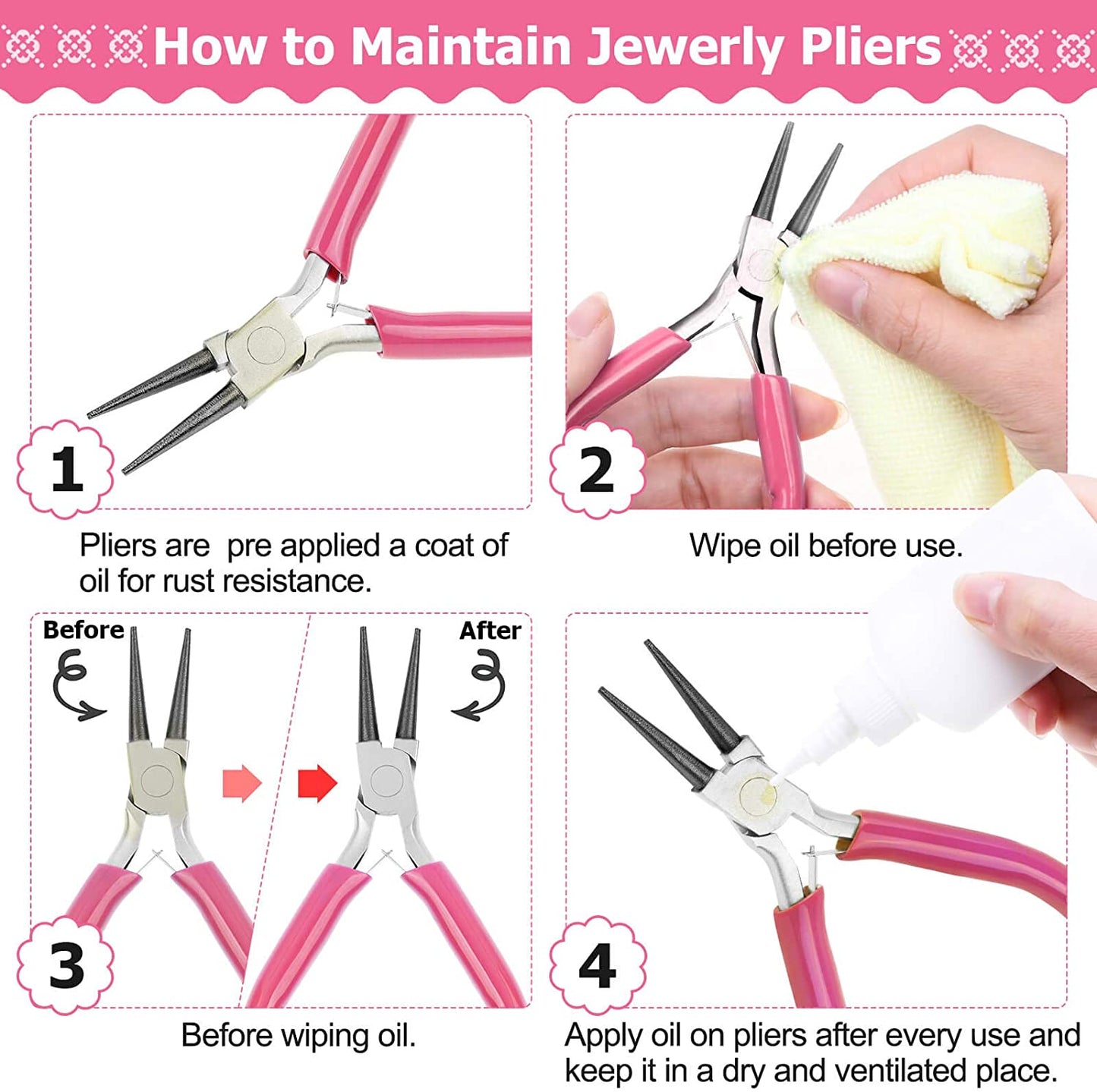 How to Maintain Jewerly Pliers

1

Pliers are  pre applied a coat of oil for rust resistance.

2

Wipe oil before use.

Before

After

3

Before wiping oil.

4

Apply oil on pliers after every use and keep it in a dry and ventilated place.