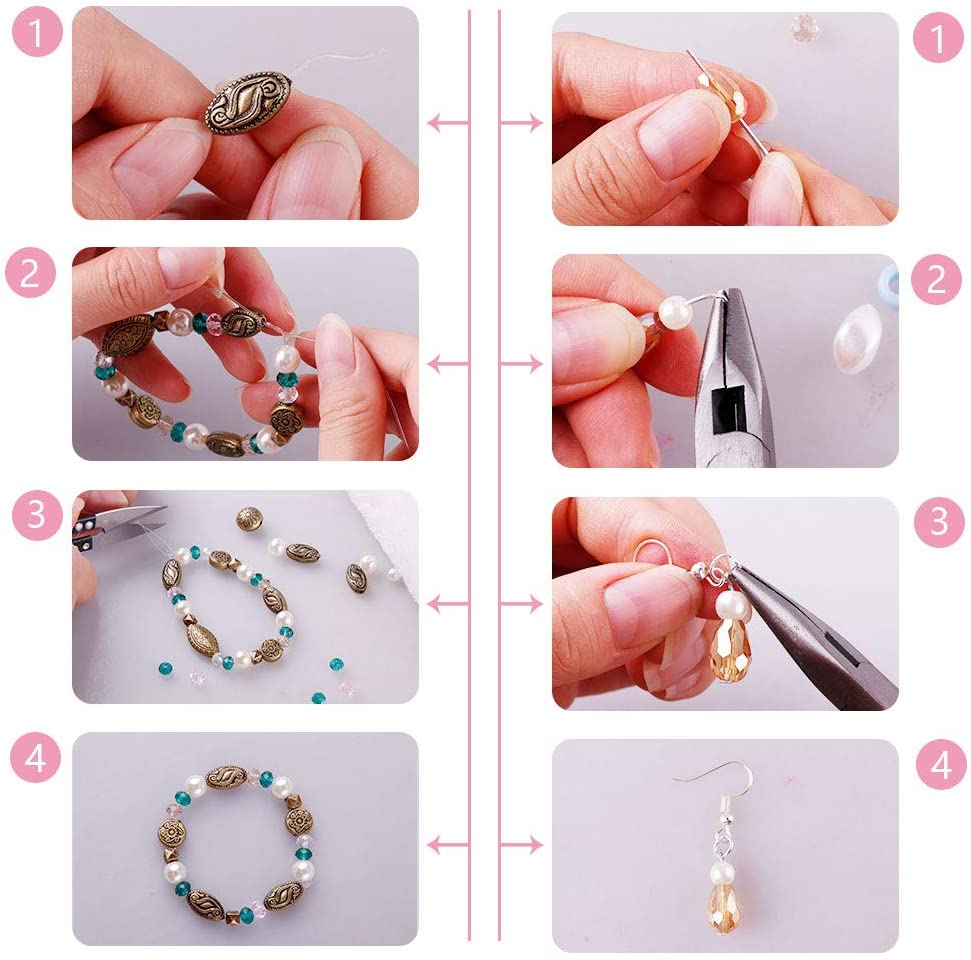 1
2
3
4
1
2
3
4