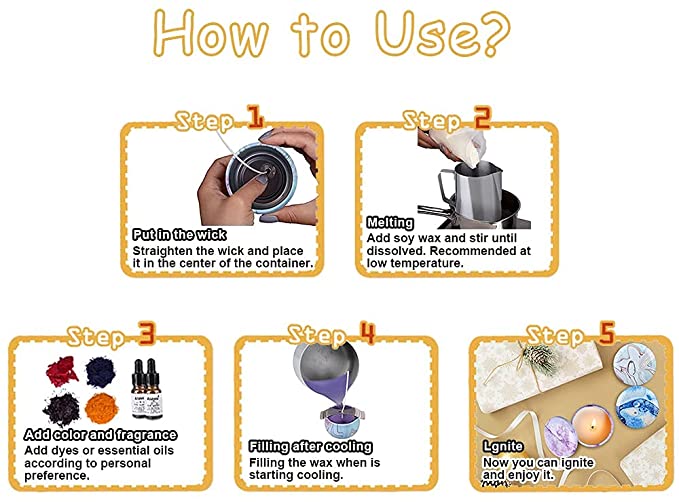 How to Use?

Step 1

Put in the wick
Straighten the wick and place it in the center of the container.

Step 2

Melting
Add soy wax and stir until dissolved. Recommended at low temperature.

Step 3

Add color and fragrance
Add dyes or essential oils according to personal preference.

Step 4

Filling after cooling
Filling the wax when is starting cooling.

Step 5

Lgnite
Now you can ignite and enjoy it.