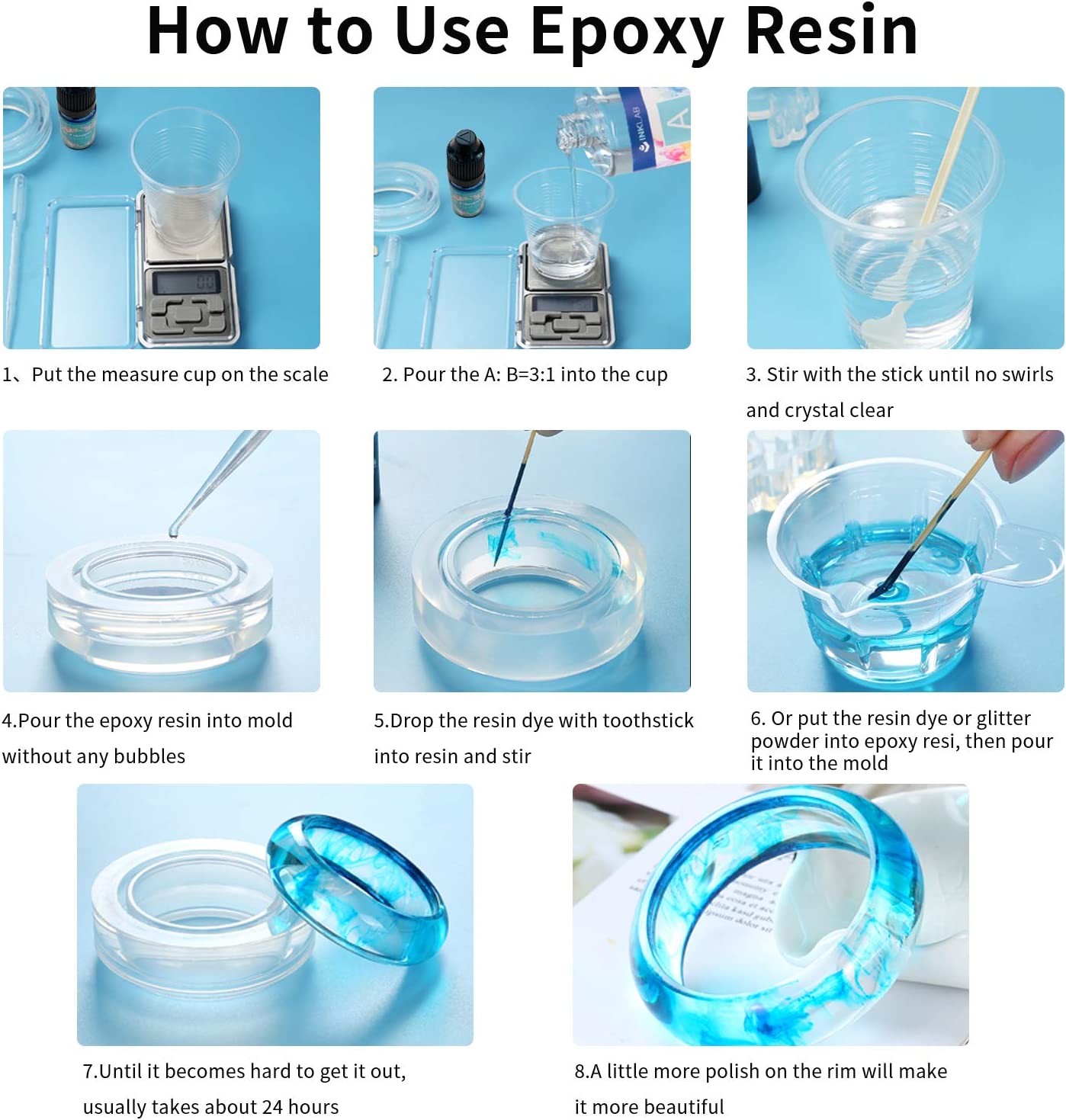 How to Use Epoxy Resin

INKLAB

A

1、Put the measure cup on the scale

2. Pour the A: B=3:1 into the cup

3. Stir with the stick until no swirls and crystal clear

4.Pour the epoxy resin into mold without any bubbles

5.Drop the resin dye with toothstick into resin and stir

6. Or put the resin dye or glitter powder into epoxy resi, then pour it into the mold

7.Until it becomes hard to get it out, usually takes about 24 hours

8.A little more polish on the rim will make it more beautiful