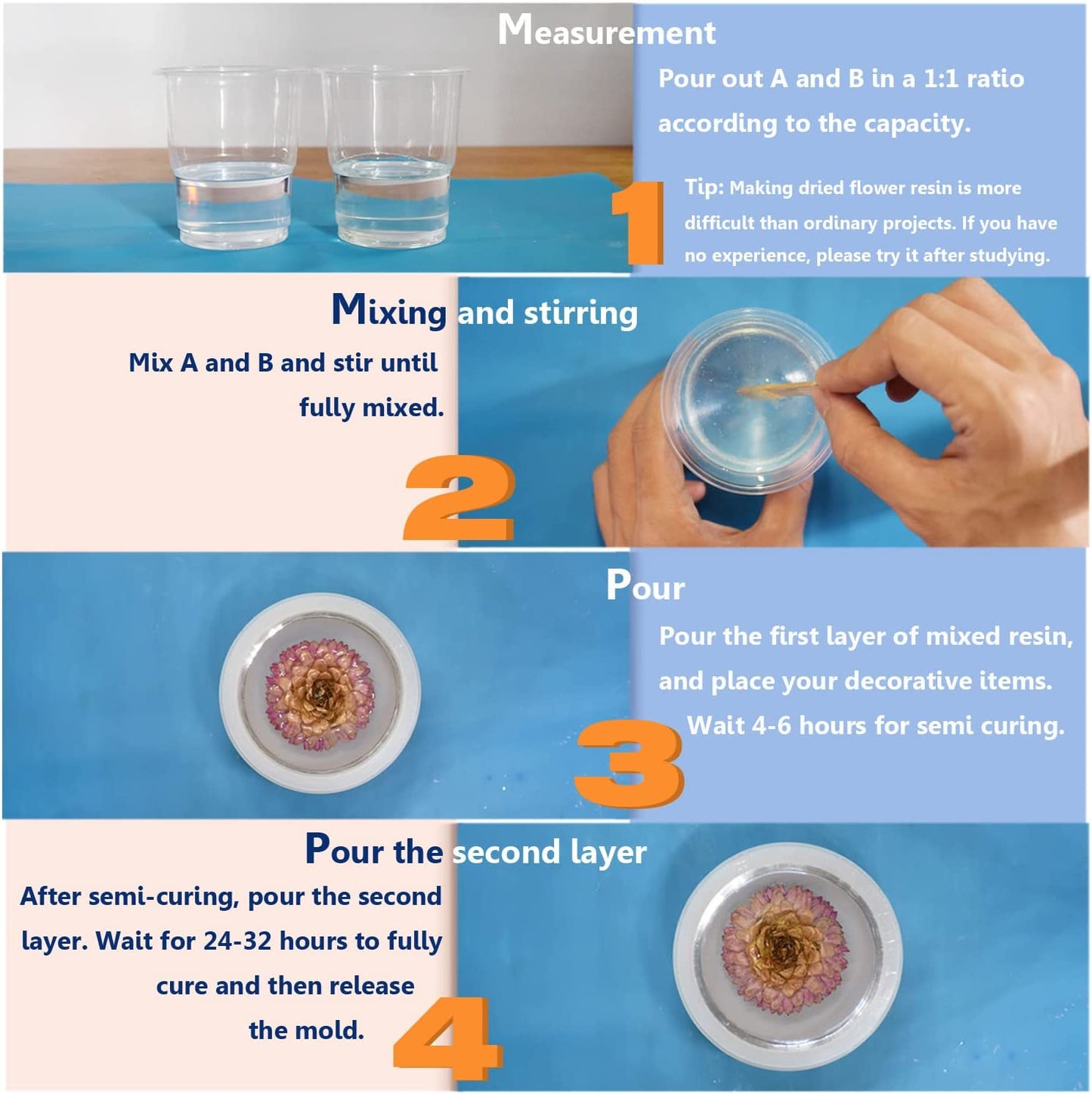 Measurement

Pour out A and B in a 1:1 ratio according to the capacity.

1

Tip: Making dried flower resin is more difficult than ordinary projects. If you have no experience, please try it after studying.

Mixing and stirring

Mix A and B and stir until fully mixed.

2

Pour

Pour the first layer of mixed resin, and place your decorative items. Wait 4-6 hours for semi curing.

3

Pour the second layer

After semi-curing, pour the second layer. Wait for 24-32 hours to fully cure and then release the mold.

4